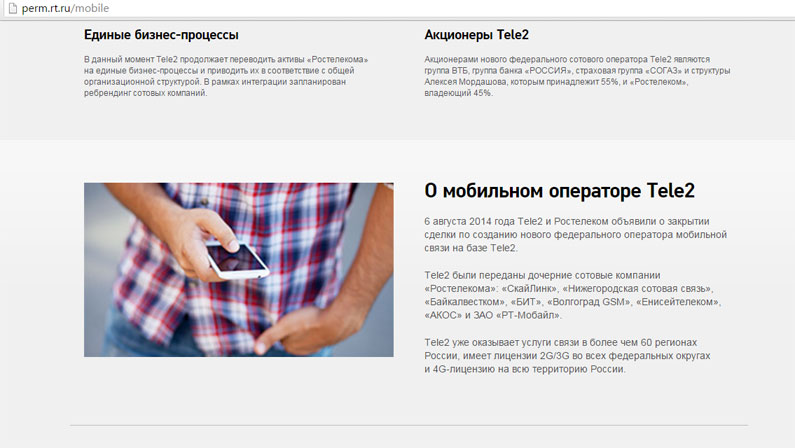 perm.rt.ru/mobile

Единые бизнес-процессы

В данный момент Tele2 продолжает переводить активы «Ростелекома» на единые бизнес-процессы и приводить их в соответствие с общей организационной структурой. В рамках интеграции запланирован ребрендинг сотовых компаний.

Акционеры Tele2

Акционерами нового федерального сотового оператора Tele2 являются группа ВТБ, группа банка «РОССИЯ», страховая группа «СОГАЗ» и структуры Алексея Мордашова, которым принадлежит 55%, и «Ростелеком», владеющий 45%.

О мобильном операторе Tele2

6 августа 2014 года Tele2 и Ростелеком объявили о закрытии сделки по созданию нового федерального оператора мобильной связи на базе Tele2.

Tele2 были переданы дочерние сотовые компании «Ростелекома»: «СкайЛинк», «Нижегородская сотовая связь», «Байкалвестком», «БИТ», «Волгоград GSM», «Енисейтелеком», «АКОС» и ЗАО «РТ-Мобайл».

Tele2 уже оказывает услуги связи в более чем 60 регионах России, имеет лицензии 2G/3G во всех федеральных округах и 4G-лицензию на всю территорию России.